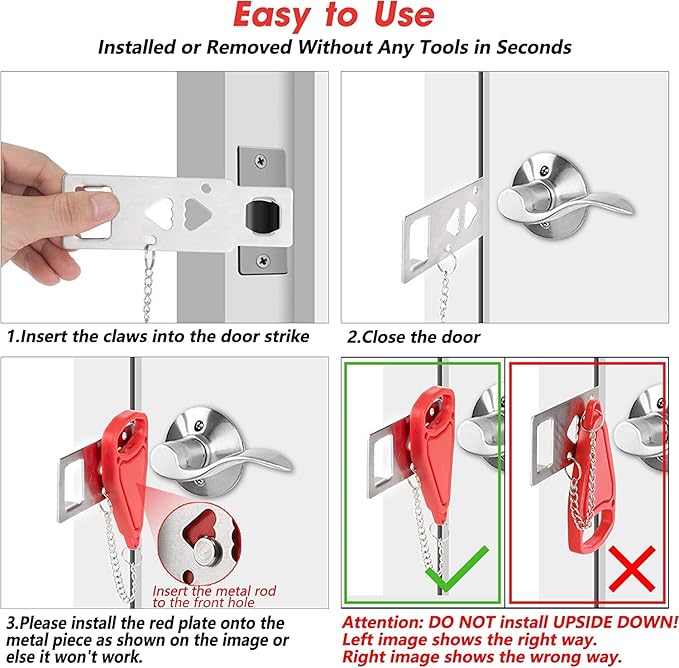 Easy to Use

Installed or Removed Without Any Tools in Seconds

1.Insert the claws into the door strike

2.Close the door

Insert the metal rod to the front hole

3.Please install the red plate onto the metal piece as shown on the image or else it won't work.

Attention: DO NOT install UPSIDE DOWN! Left image shows the right way. Right image shows the wrong way.