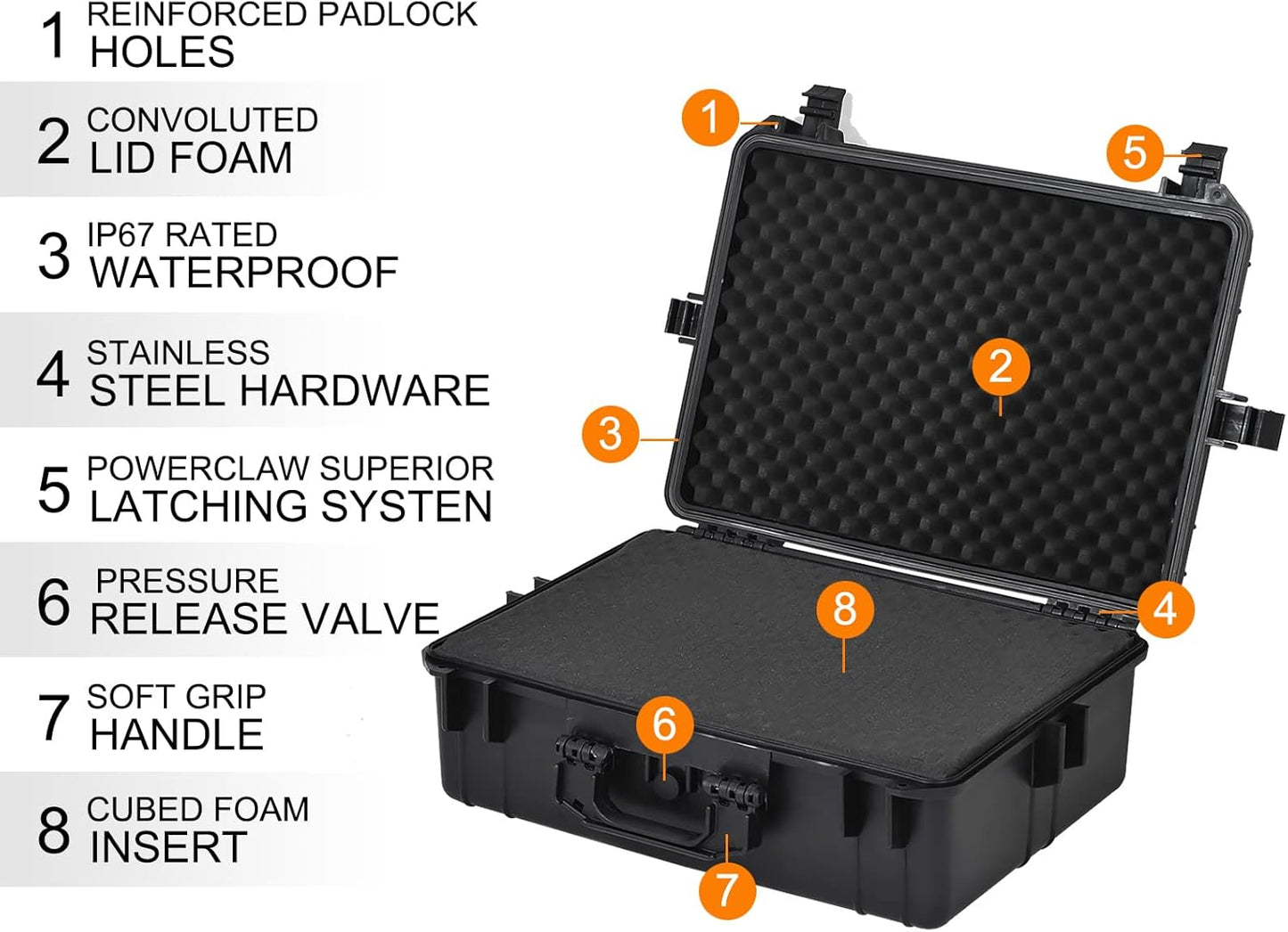 1 REINFORCED PADLOCK HOLES

2 CONVOLUTED LID FOAM

3 IP67 RATED WATERPROOF

4 STAINLESS STEEL HARDWARE

5 POWERCLAW SUPERIOR LATCHING SYSTEN

6 PRESSURE RELEASE VALVE

7 SOFT GRIP HANDLE

8 CUBED FOAM INSERT

1

5

2

3

8

4

6

7