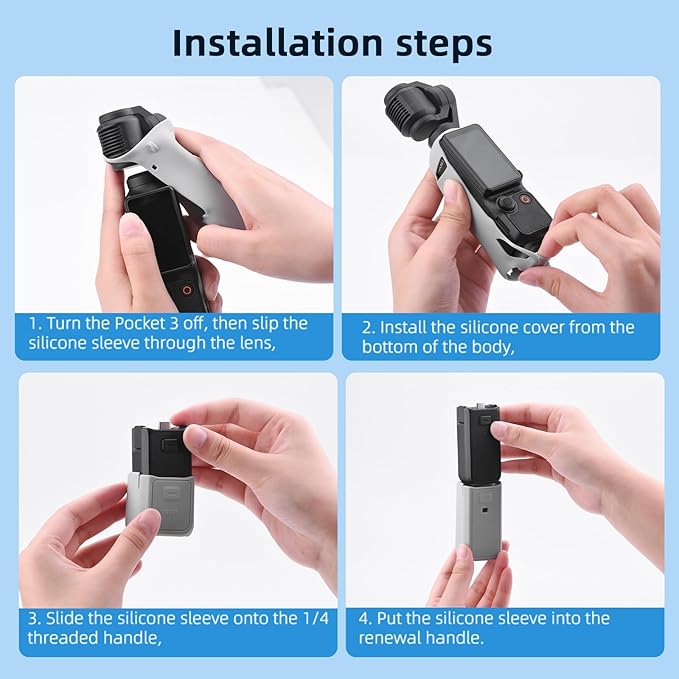 Installation steps

1. Turn the Pocket 3 off, then slip the silicone sleeve through the lens,

2. Install the silicone cover from the bottom of the body,

3. Slide the silicone sleeve onto the 1/4 threaded handle,

4. Put the silicone sleeve into the renewal handle.