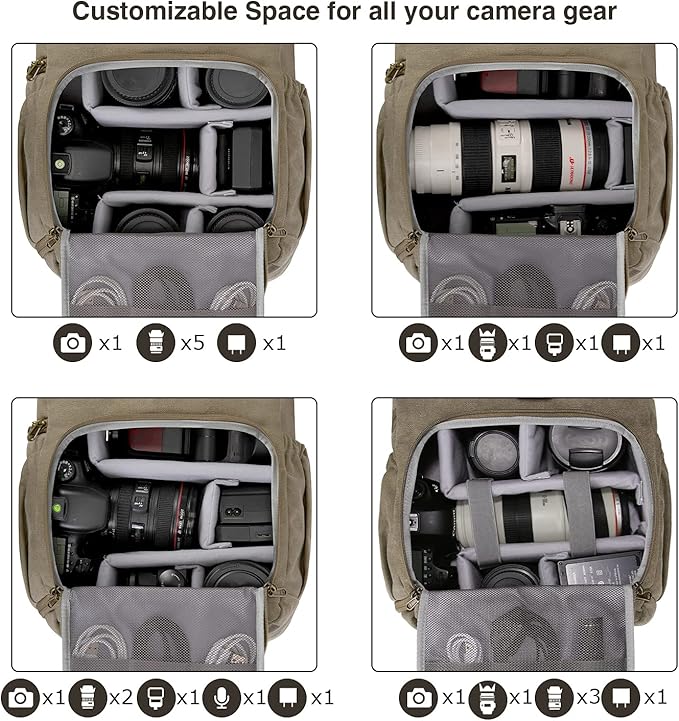 Customizable Space for all your camera gear

x1 x5 x1

x1 x1 x1 x1

x1 x2 x1 x1 x1

x1 x1 x3 x1