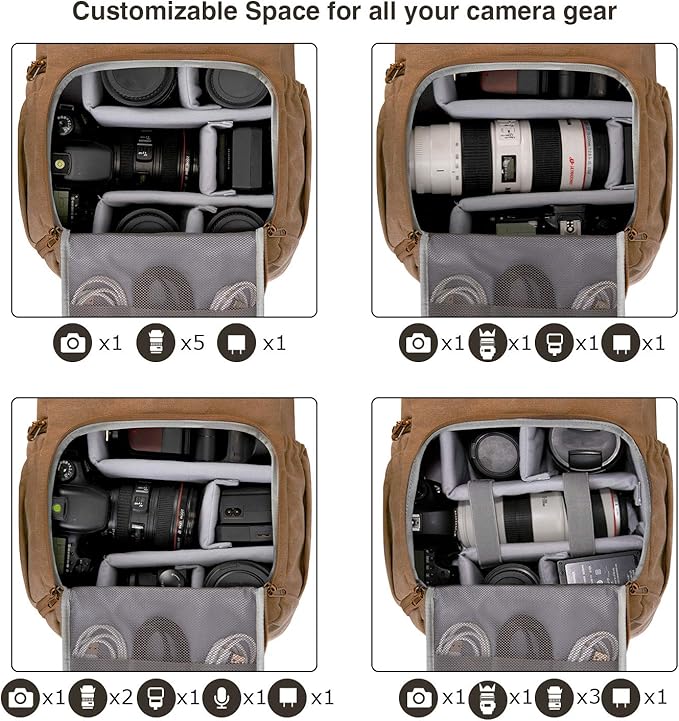 Customizable Space for all your camera gear

x1 x5 x1

x1 x1 x1 x1

x1 x2 x1 x1 x1

x1 x1 x3 x1